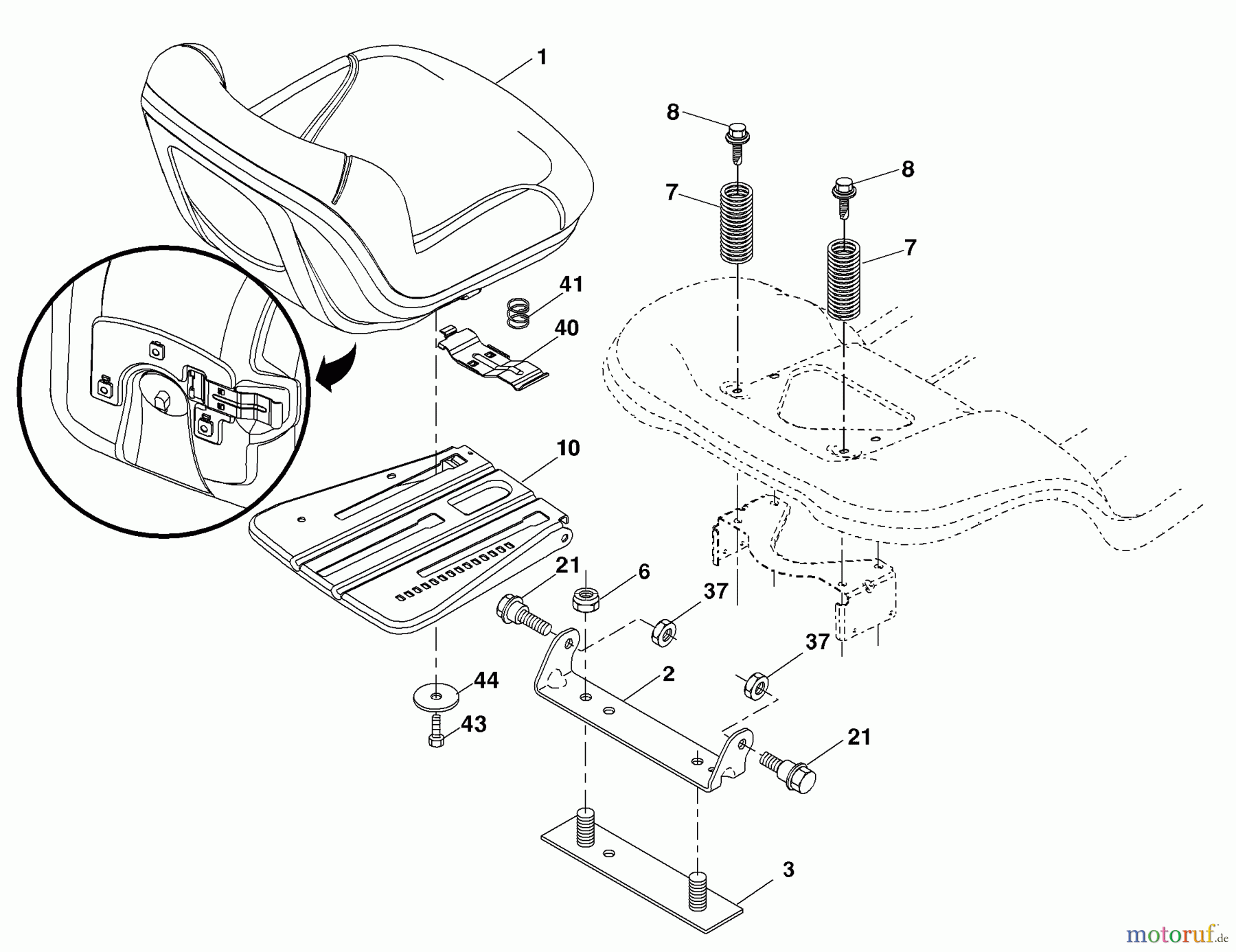 1

8

8

7

7

41

40

10

21

6

37

37

2

44

43

21

3

motoruf.de