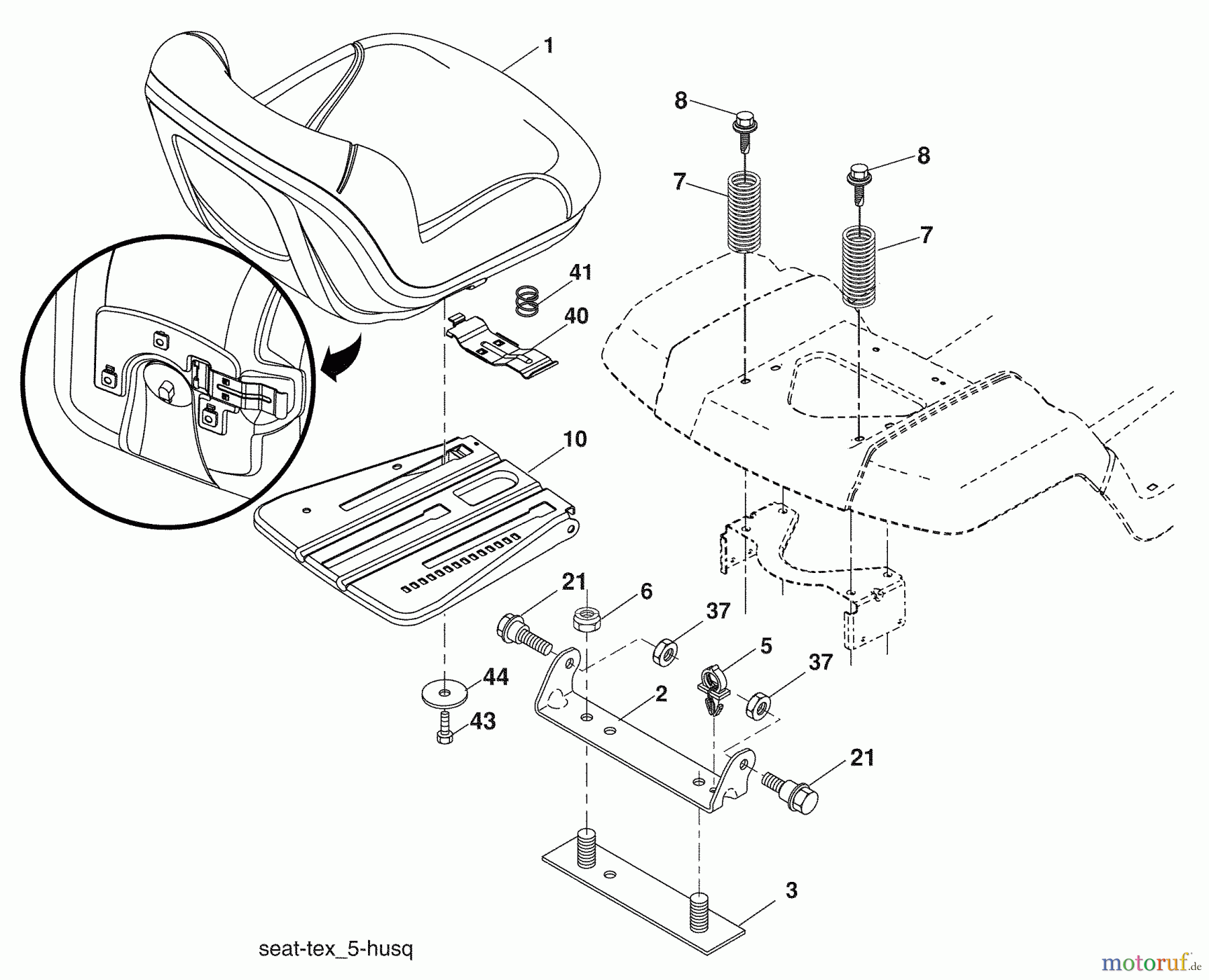 1
8
8
7
7
41
40
10
21
6
37
5
37
44
2
43
21
3
seat-tex_5-husq
motoruf.de