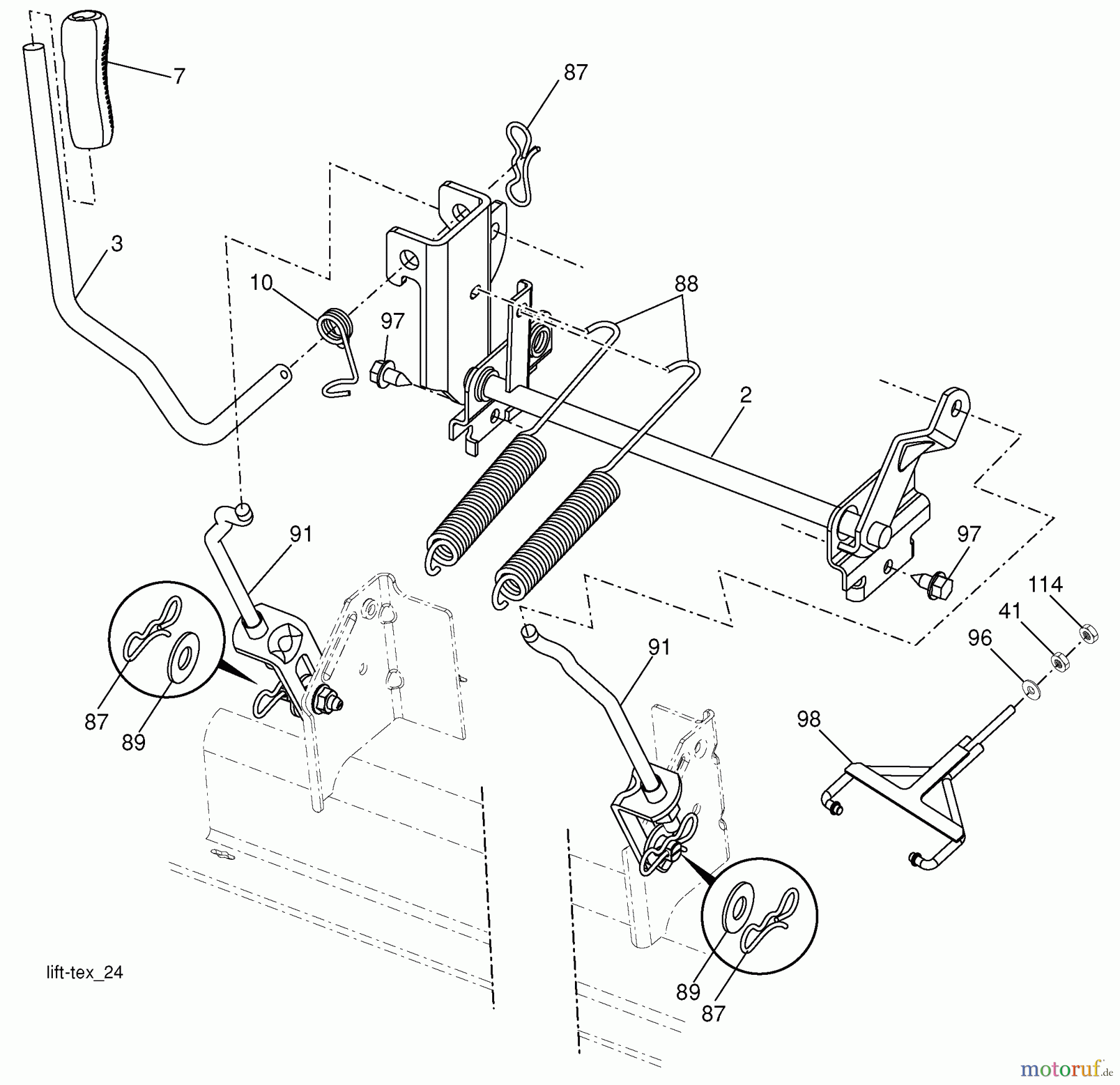 7
87
3
10
97
88
2
91
97
114
41
96
87
89
91
98
89
87
lift-tex_24
motoruf.de