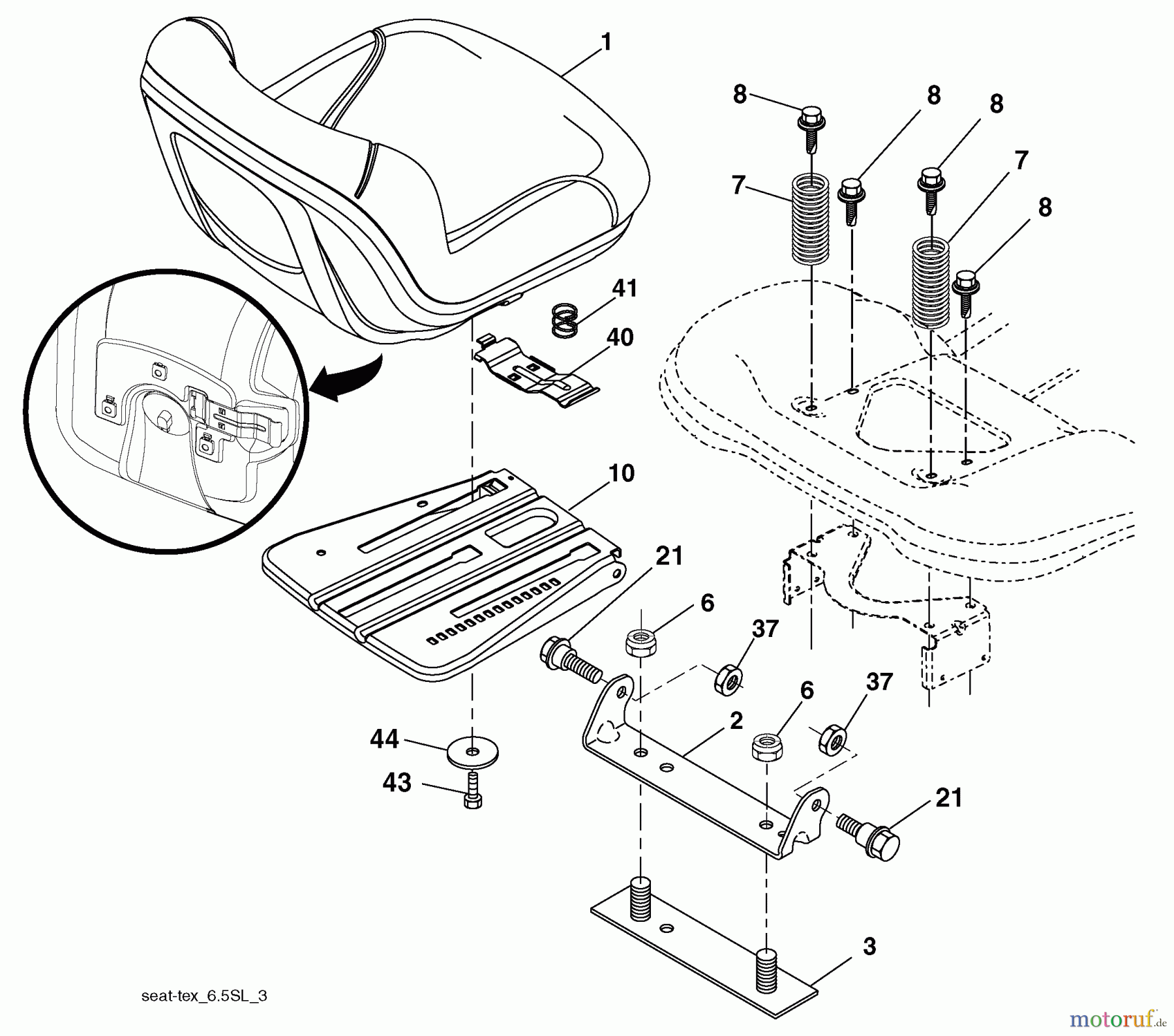 1
8
8
8
7
7
8
41
40
10
21
6
37
6
37
2
44
43
21
3
seat-tex_6.5SL_3
motoruf.de