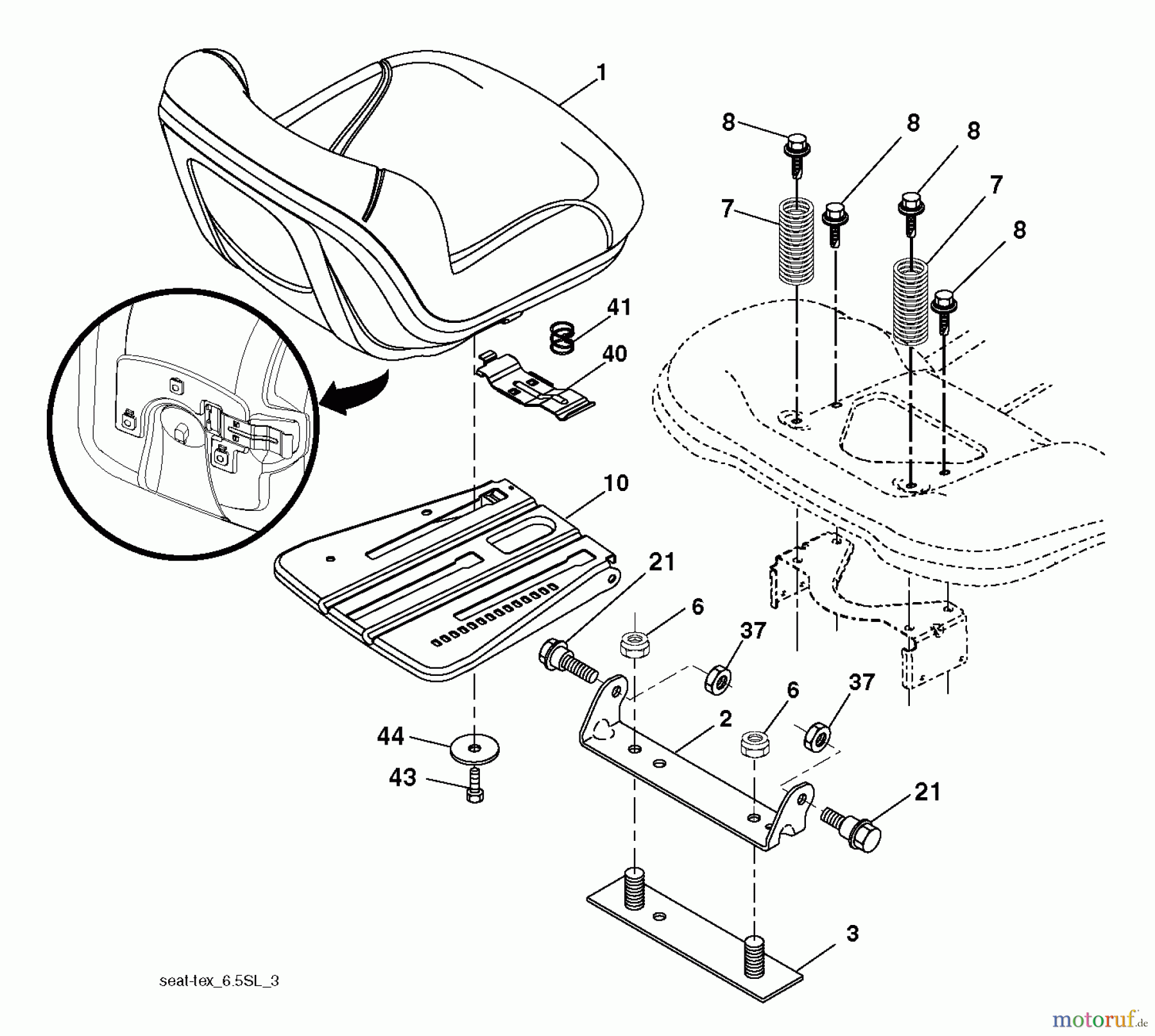 1
8
8
8
7
7
8
41
40
10
21
6
37
6
37
2
44
43
21
3
seat-tex_6.5SL_3
motoruf.de