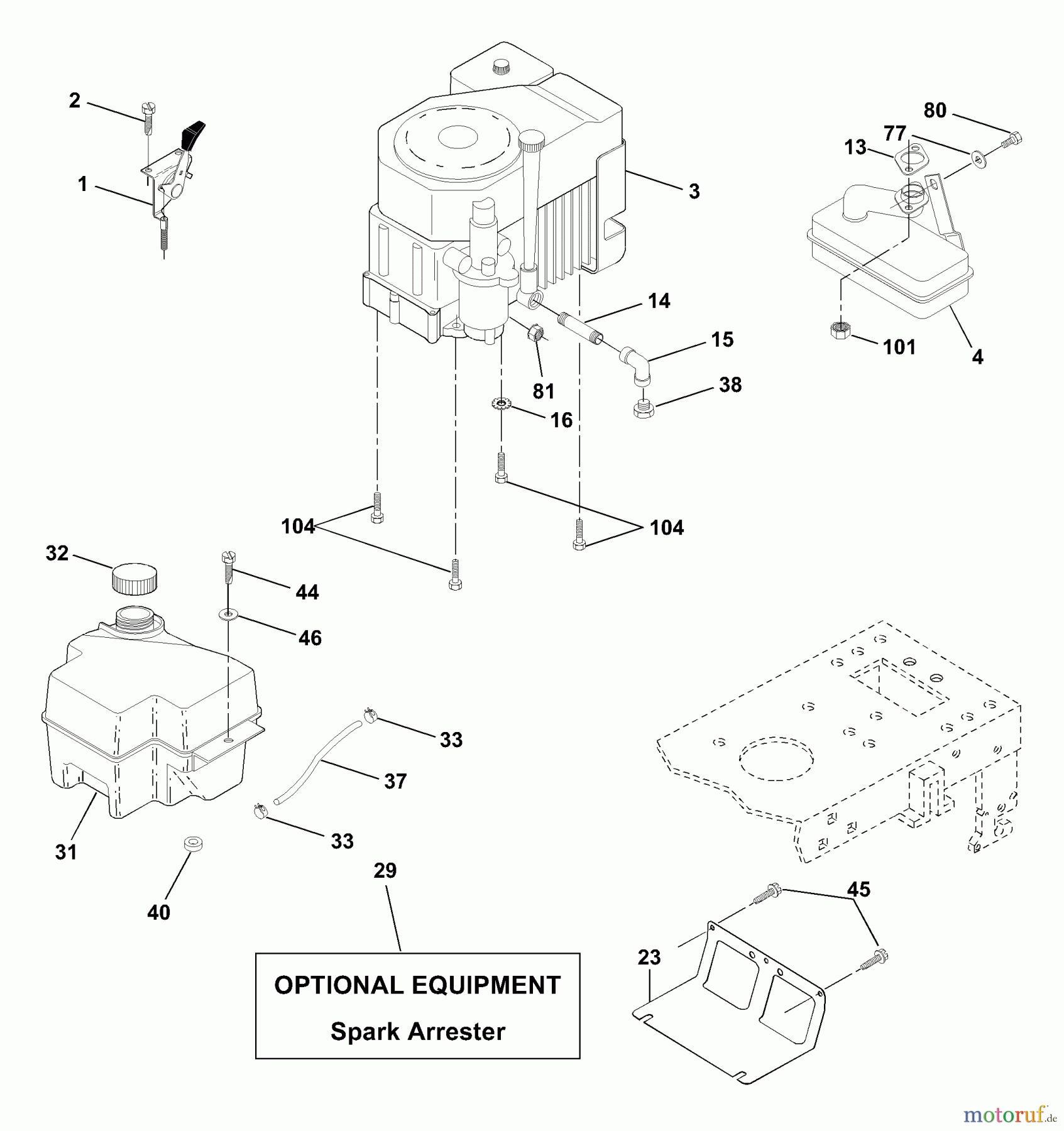 2
1
3
80
77
13
14
15
101
4
81
38
16
104
104
32
44
46
33
37
31
33
40
29
45
23

OPTIONAL EQUIPMENT
Spark Arrester

motoruf.de