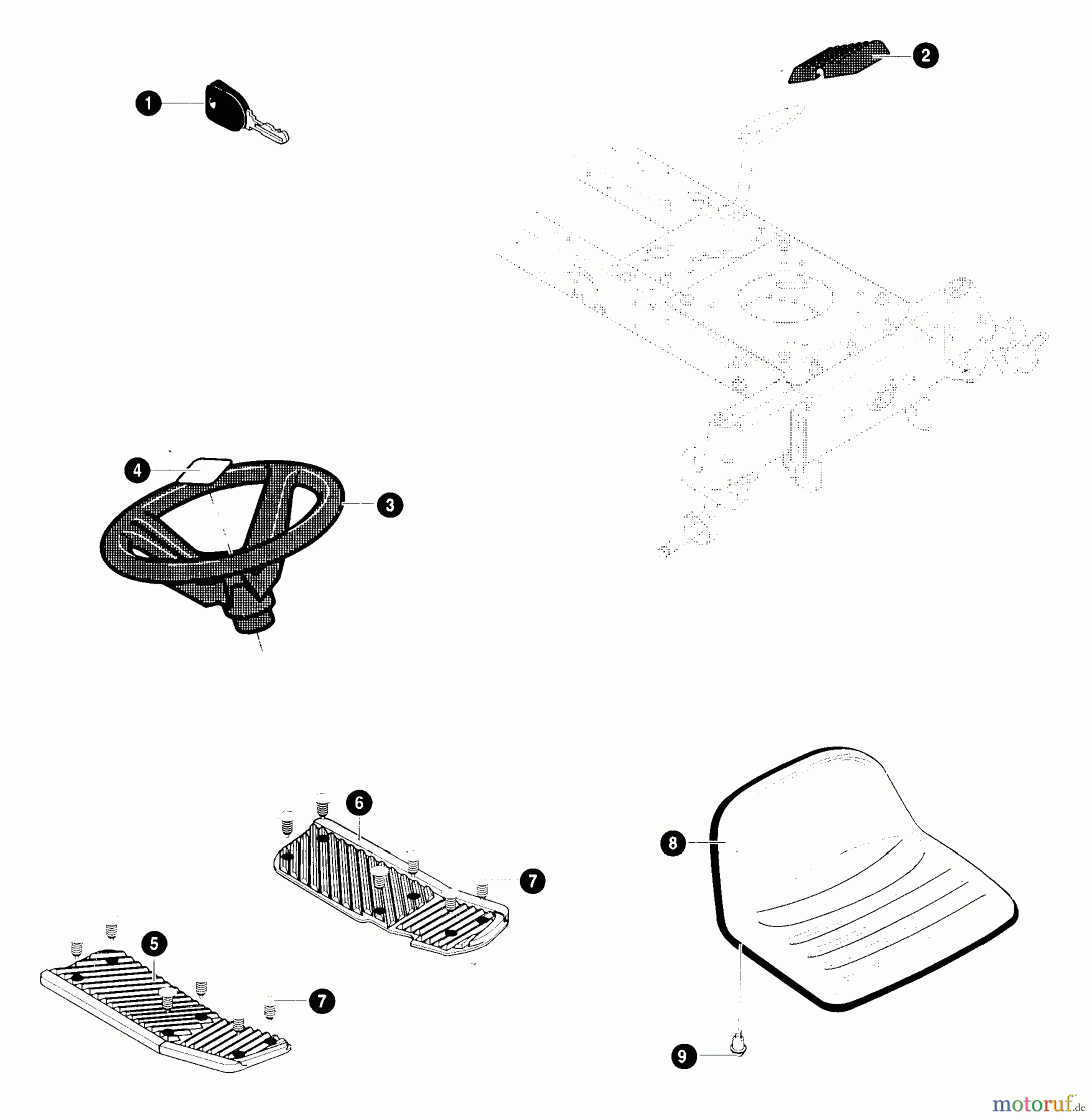 1
2
4
3
6
7
5
7
8
9
motoruf.de