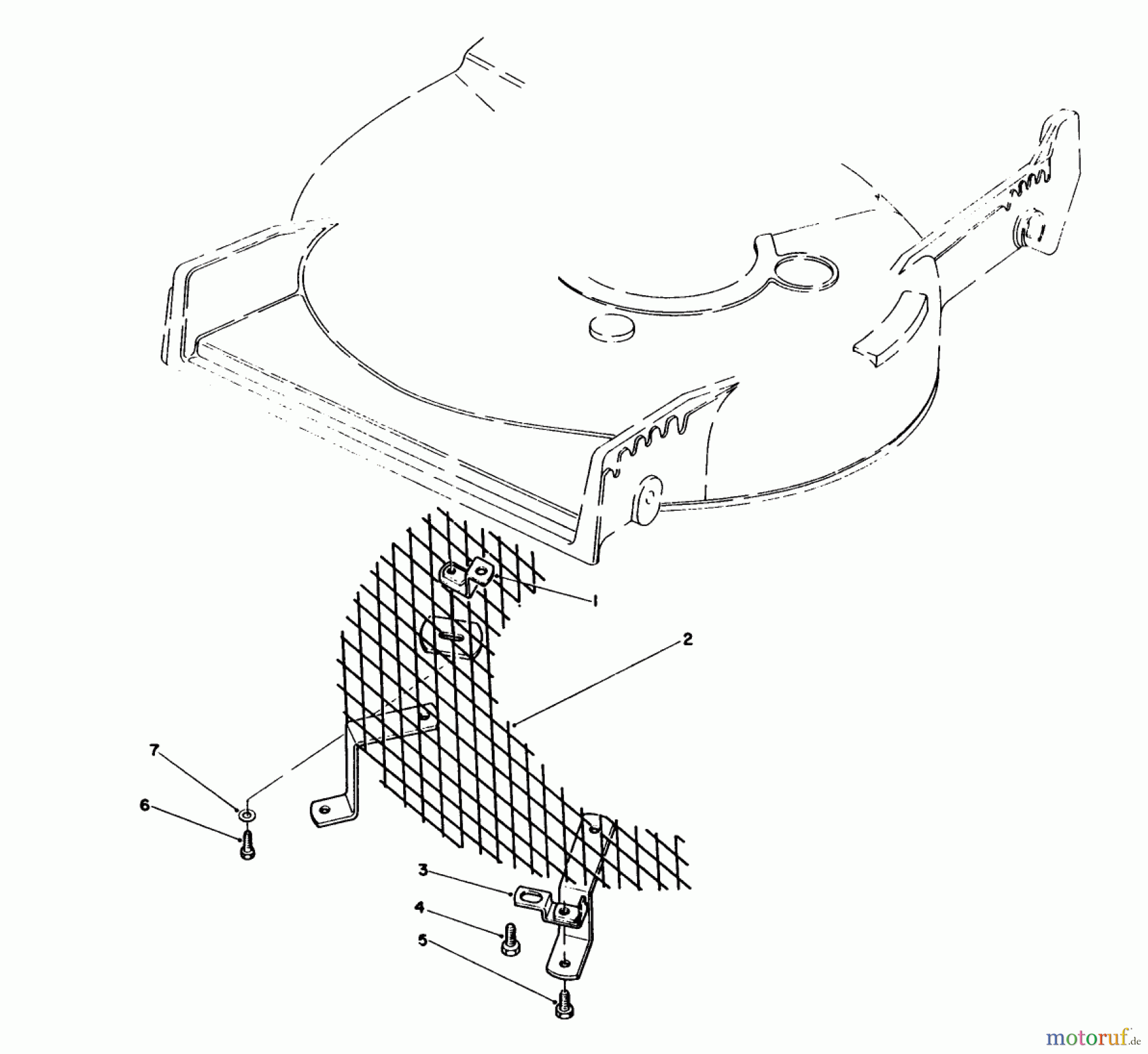 1
2
7
6
3
4
5
motoruf.de