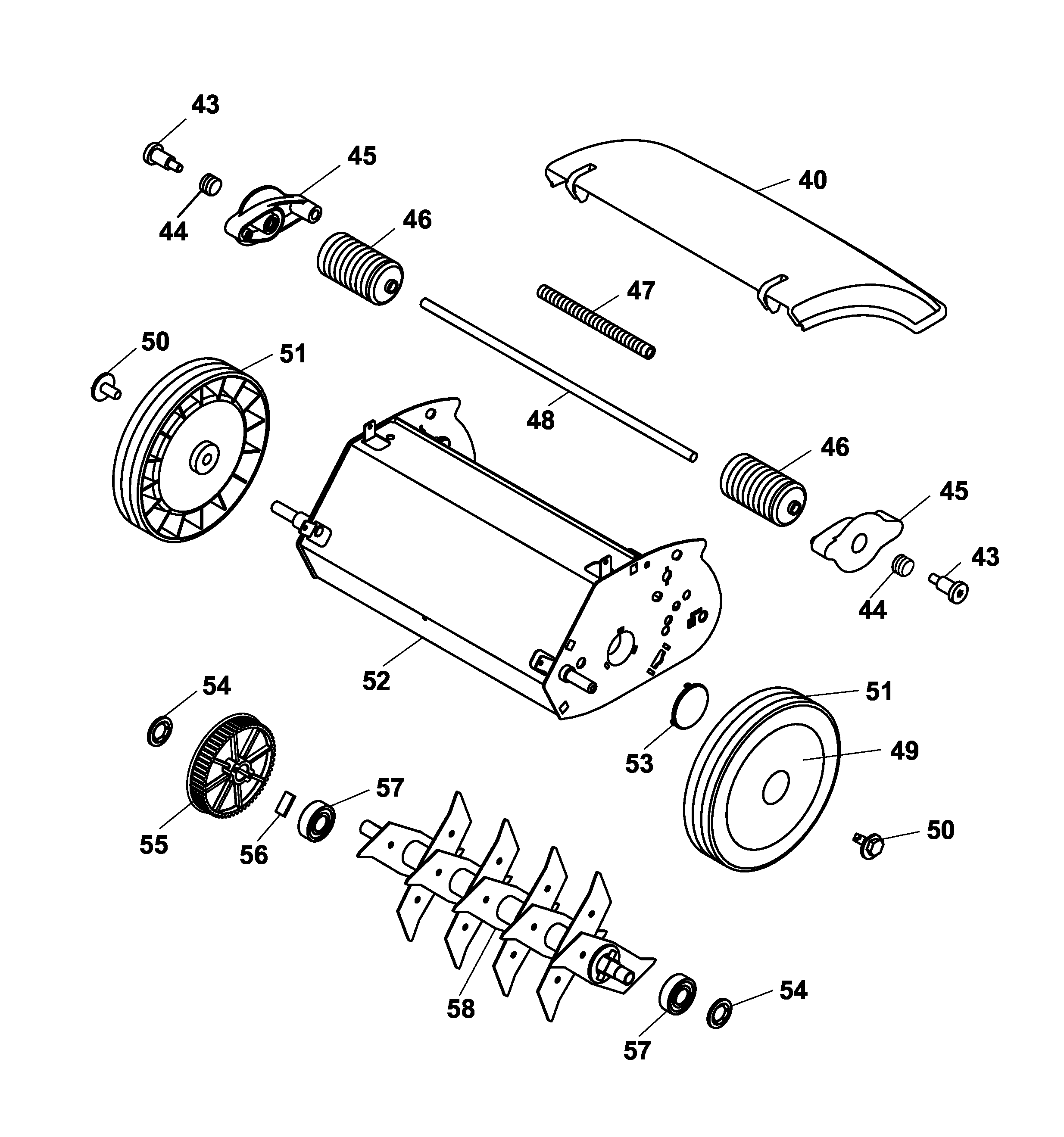 43
45
40
44
46
47
50
51
48
46
45
43
44
52
54
51
53
49
57
55
56
50
58
54
57