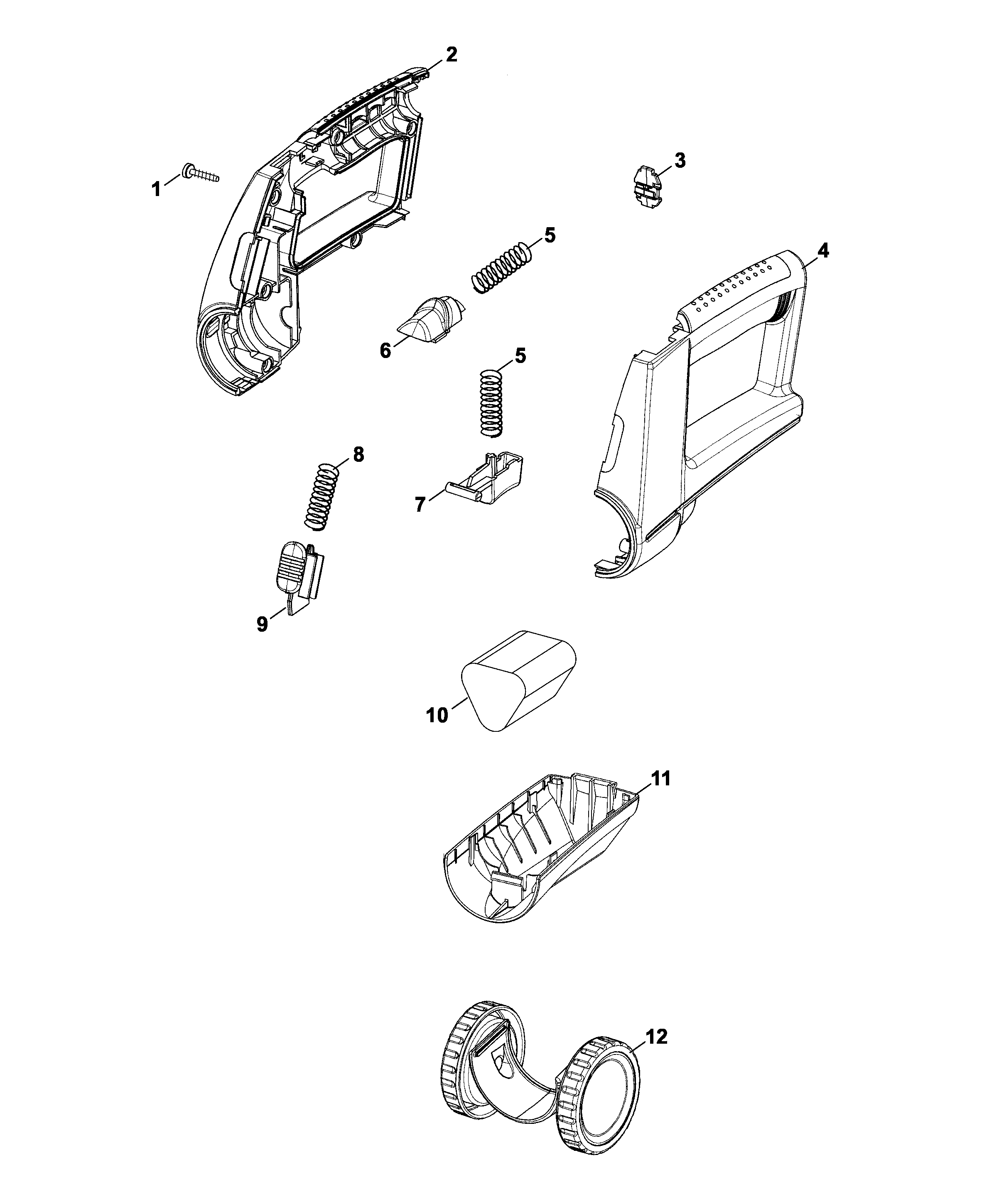 2
1
3
5
4
6
5
8
7
9
10
11
12