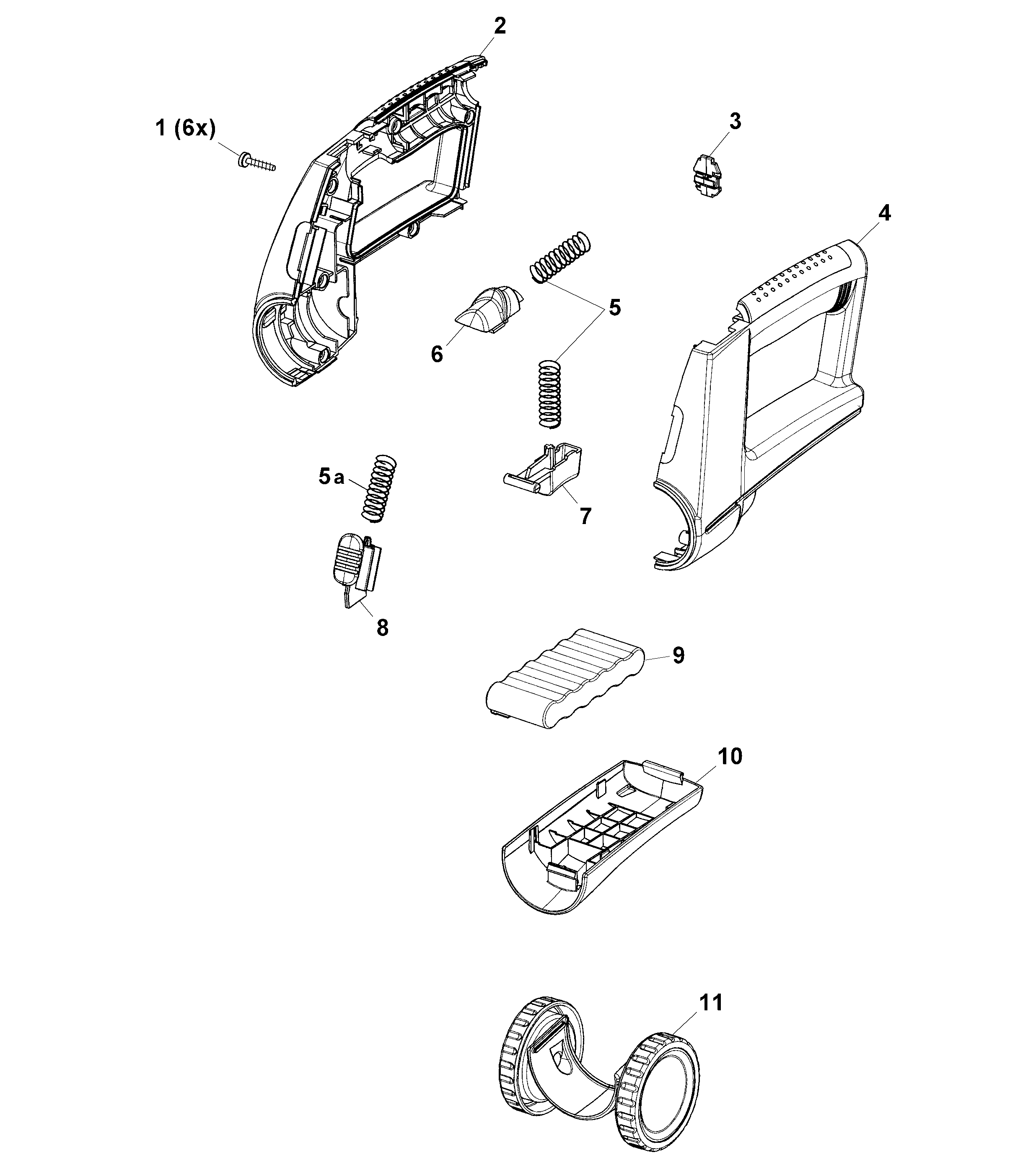 2

1 (6x)

3

4

5

6

5a

7

8

9

10

11