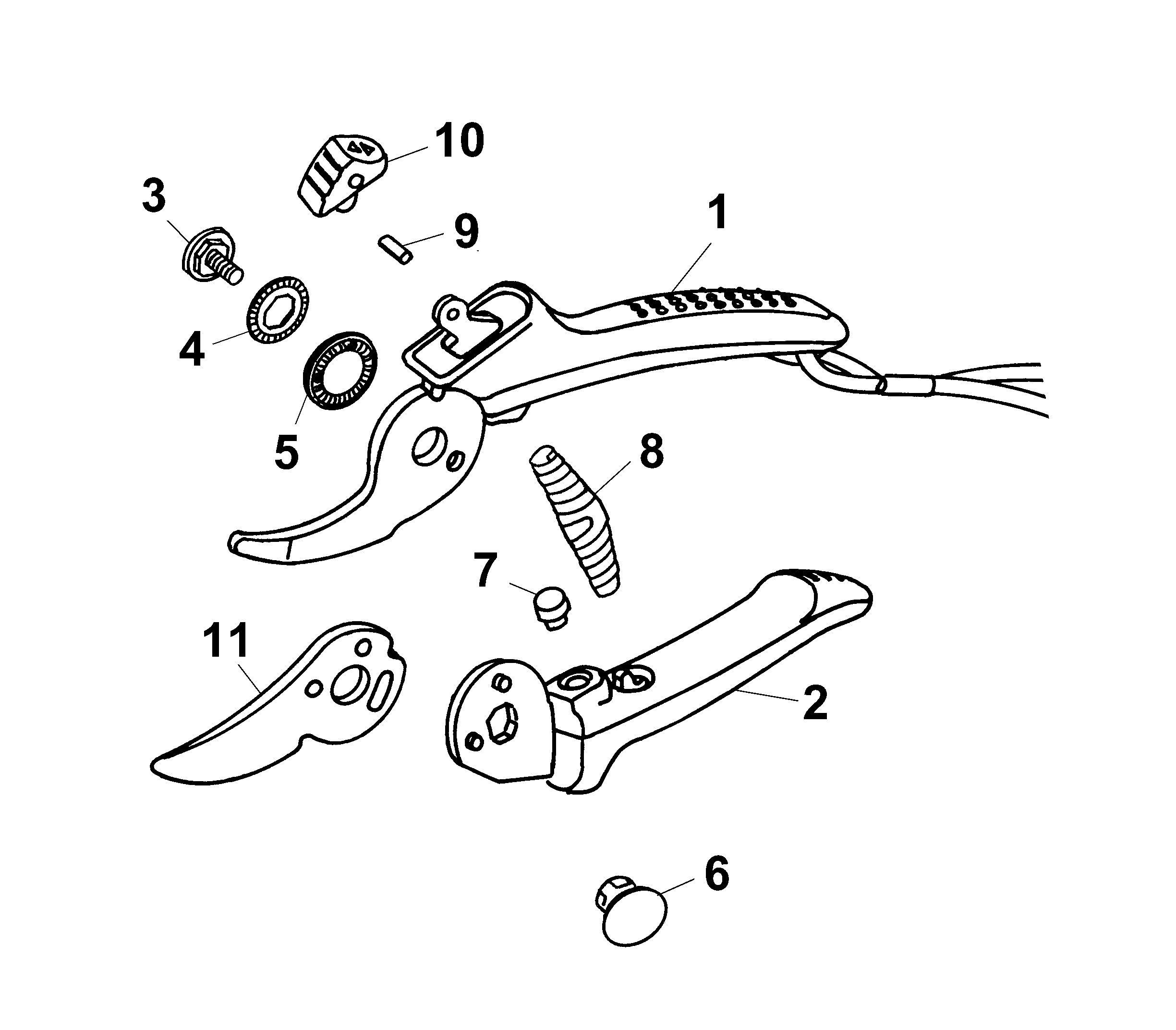 10
3
9
1
4
5
8
7
11
2
6